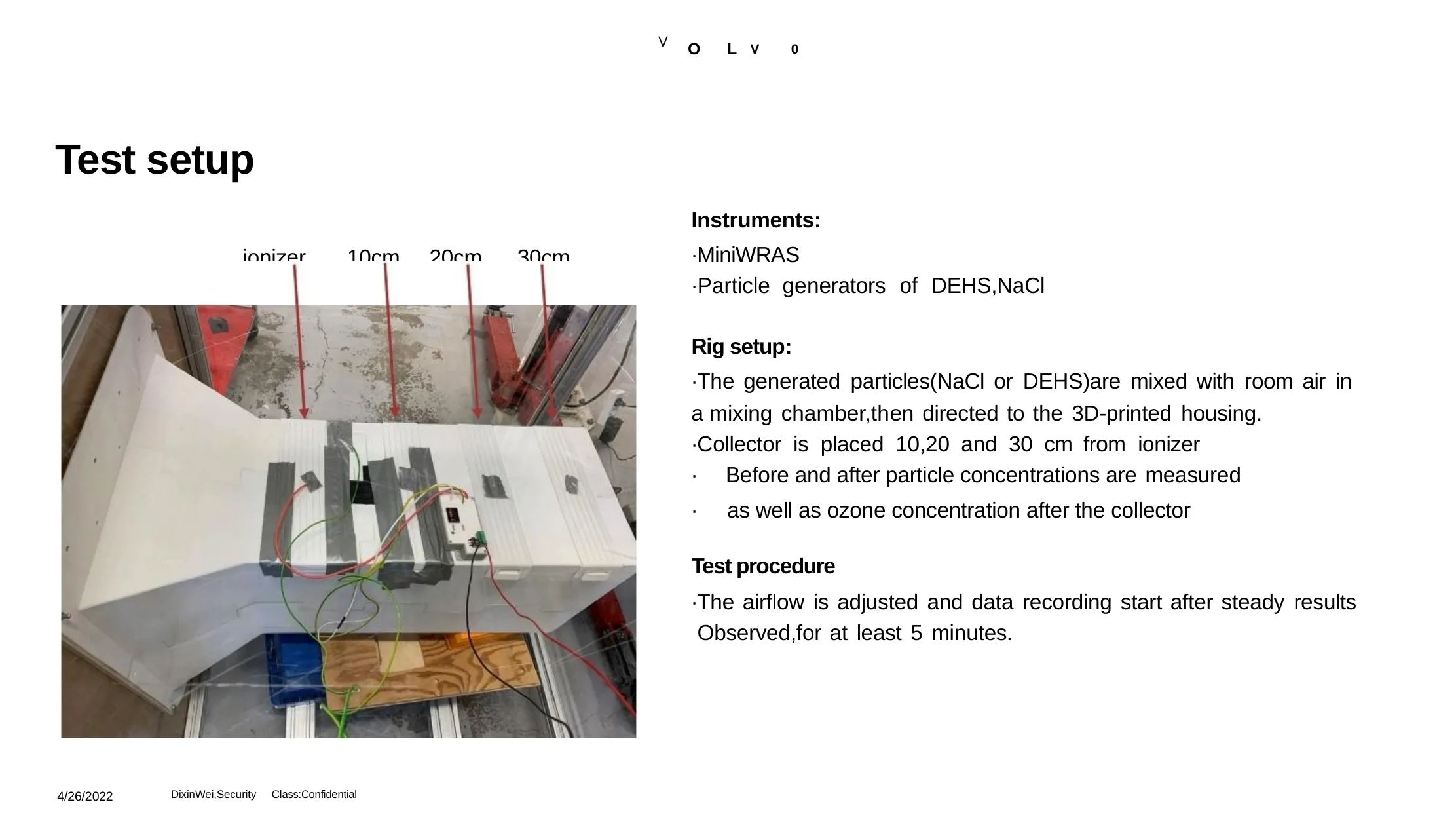 V O L V 0

Test setup

ionizer 10cm 20cm 30cm

Instruments:
·MiniWRAS
·Particle generators of DEHS,NaCl

Rig setup:
·The generated particles(NaCl or DEHS)are mixed with room air in a mixing chamber,then directed to the 3D-printed housing.
·Collector is placed 10,20 and 30 cm from ionizer
· Before and after particle concentrations are measured
· as well as ozone concentration after the collector

Test procedure
·The airflow is adjusted and data recording start after steady results Observed,for at least 5 minutes.

4/26/2022 DixinWei,Security Class:Confidential